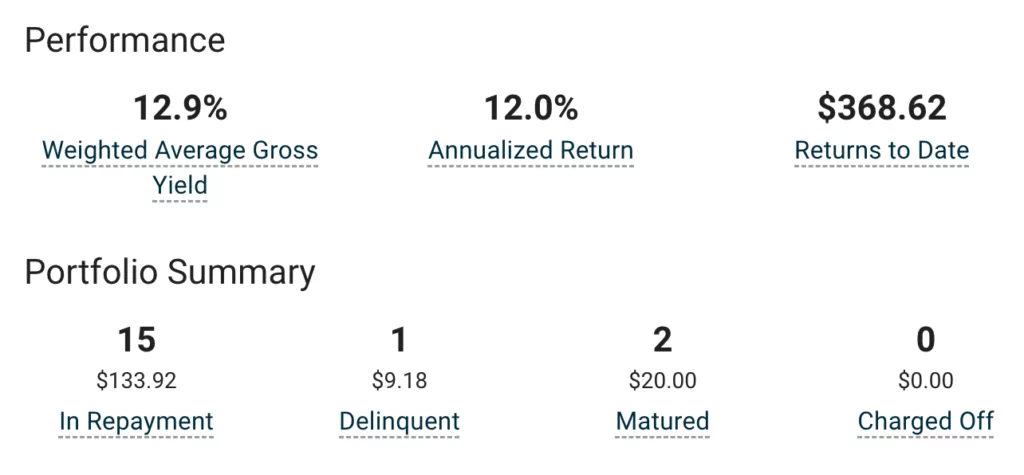 Performance

12.9%
Weighted Average Gross Yield

12.0%
Annualized Return

\$368.62
Returns to Date

Portfolio Summary

15
\$133.92
In Repayment

1
\$9.18
Delinquent

2
\$20.00
Matured

0
\$0.00
Charged Off